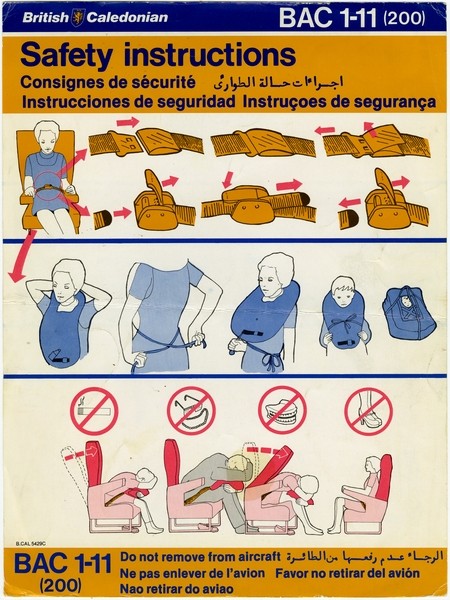 British Caledonian BAC 1-11 (200)

Safety instructions
Consignes de sécurité اجراءات حالة الطوارئ
Instrucciones de seguridad Instruçoes de segurança

B.CAL 5429C

BAC 1-11 (200)
Do not remove from aircraft الرجاء عدم رفعها من الطائرة
Ne pas enlever de l'avion Favor no retirar del avión
Nao retirar do aviao