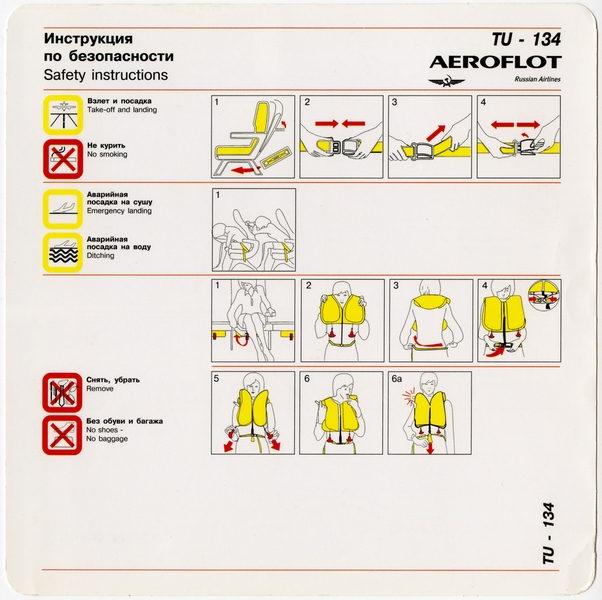 Инструкция
по безопасности
Safety instructions

TU - 134
AEROFLOT
Russian Airlines

Взлет и посадка
Take-off and landing

Не курить
No smoking

1
2
3
4

Аварийная посадка на сушу
Emergency landing

Аварийная посадка на воду
Ditching

1

1
2
3
4

Снять, убрать
Remove

Без обуви и багажа
No shoes -
No baggage

5
6
6a

TU - 134