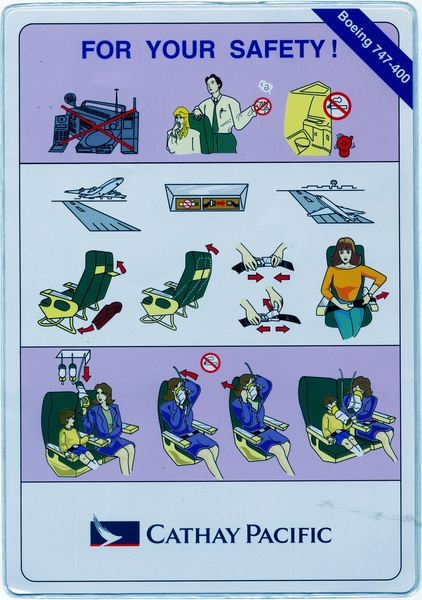 FOR YOUR SAFETY!

Boeing 747-400

CATHAY PACIFIC