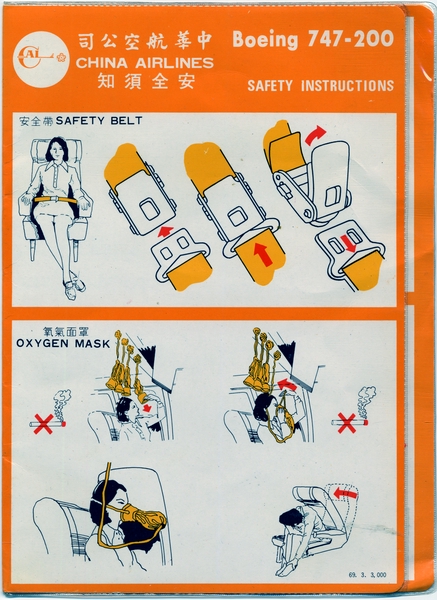 CAL

司公空航華中
CHINA AIRLINES
知須全安

Boeing 747-200
SAFETY INSTRUCTIONS

安全帶 SAFETY BELT

氧氣面罩
OXYGEN MASK

69. 3. 3,000