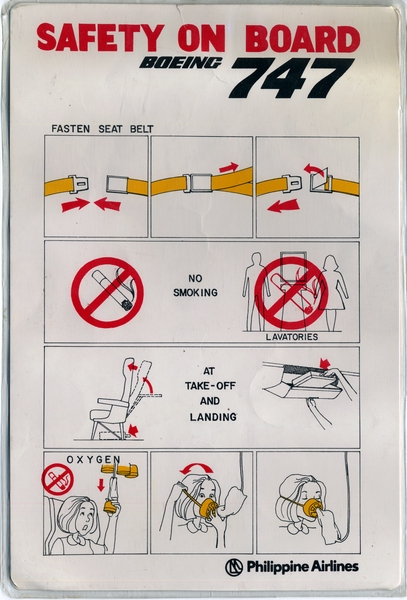 SAFETY ON BOARD
BOEING 747

FASTEN SEAT BELT

NO SMOKING

LAVATORIES

AT TAKE-OFF AND LANDING

OXYGEN

Philippine Airlines