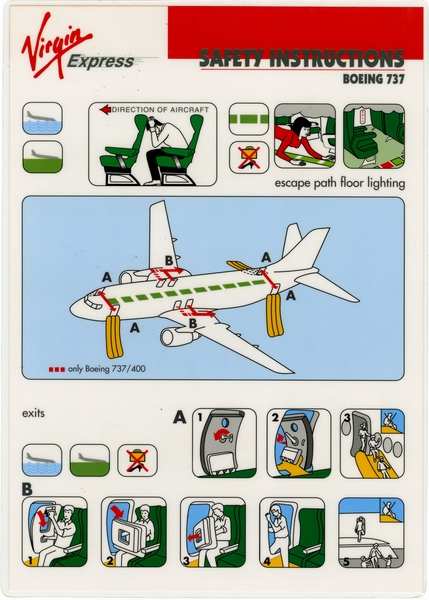 Virgin Express

SAFETY INSTRUCTIONS
BOEING 737

DIRECTION OF AIRCRAFT

escape path floor lighting

A
B
A
A
A
B

only Boeing 737/400

exits

A
1
2
3

B
1
2
3
4
5